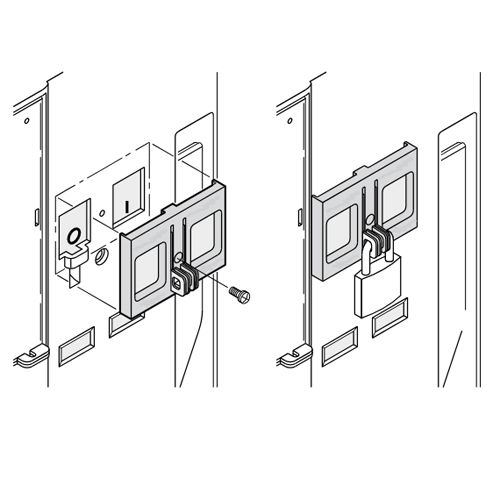 O
I